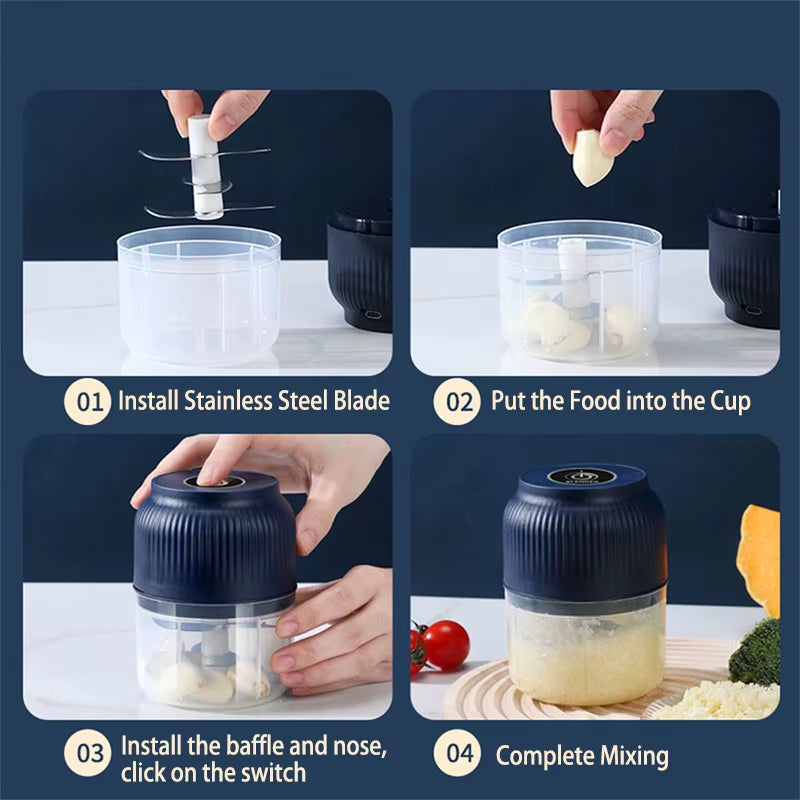 01 Install Stainless Steel Blade

02 Put the Food into the Cup

03 Install the baffle and nose, click on the switch

04 Complete Mixing