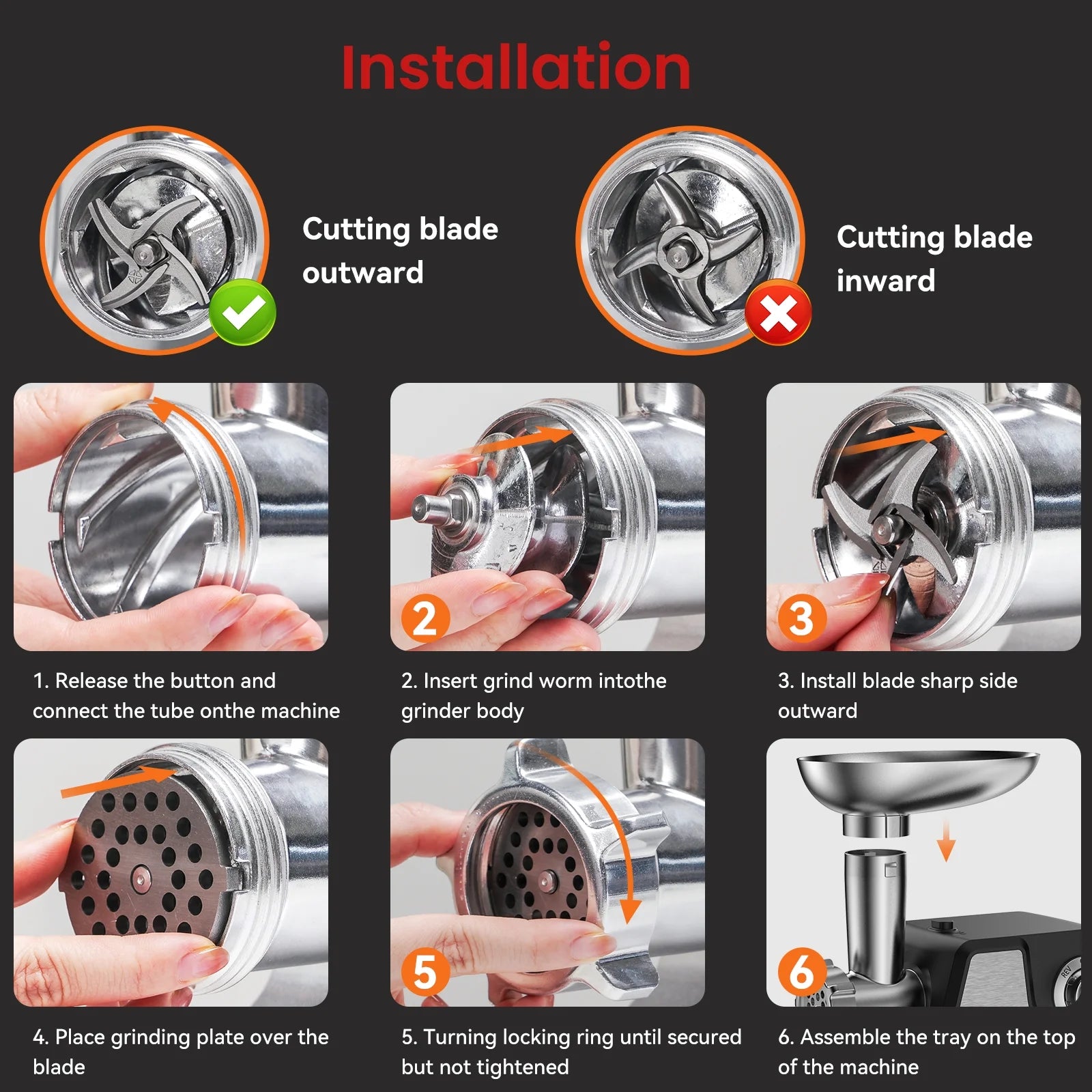 Installation

Cutting blade outward

Cutting blade inward

2

3

1. Release the button and connect the tube onthe machine

2. Insert grind worm intothe grinder body

3. Install blade sharp side outward

5

6

REV

4. Place grinding plate over the blade

5. Turning locking ring until secured but not tightened

6. Assemble the tray on the top of the machine